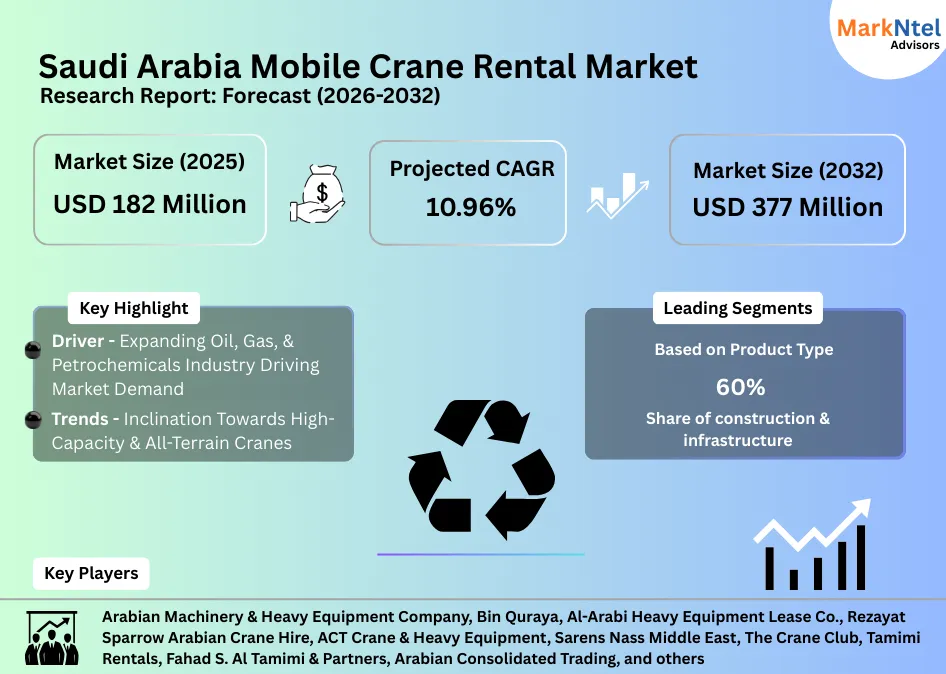 MarkNtel Advisors

Saudi Arabia Mobile Crane Rental Market
Research Report: Forecast (2026-2032)

Market Size (2025)
USD 182 Million

Projected CAGR
10.96%

Market Size (2032)
USD 377 Million

Key Highlight

Driver - Expanding Oil, Gas, & Petrochemicals Industry Driving Market Demand

Trends - Inclination Towards High-Capacity & All-Terrain Cranes

Leading Segments

Based on Product Type

60%

Share of construction & infrastructure

Key Players

Arabian Machinery & Heavy Equipment Company, Bin Quraya, Al-Arabi Heavy Equipment Lease Co., Rezayat Sparrow Arabian Crane Hire, ACT Crane & Heavy Equipment, Sarens Nass Middle East, The Crane Club, Tamimi Rentals, Fahad S. Al Tamimi & Partners, Arabian Consolidated Trading, and others